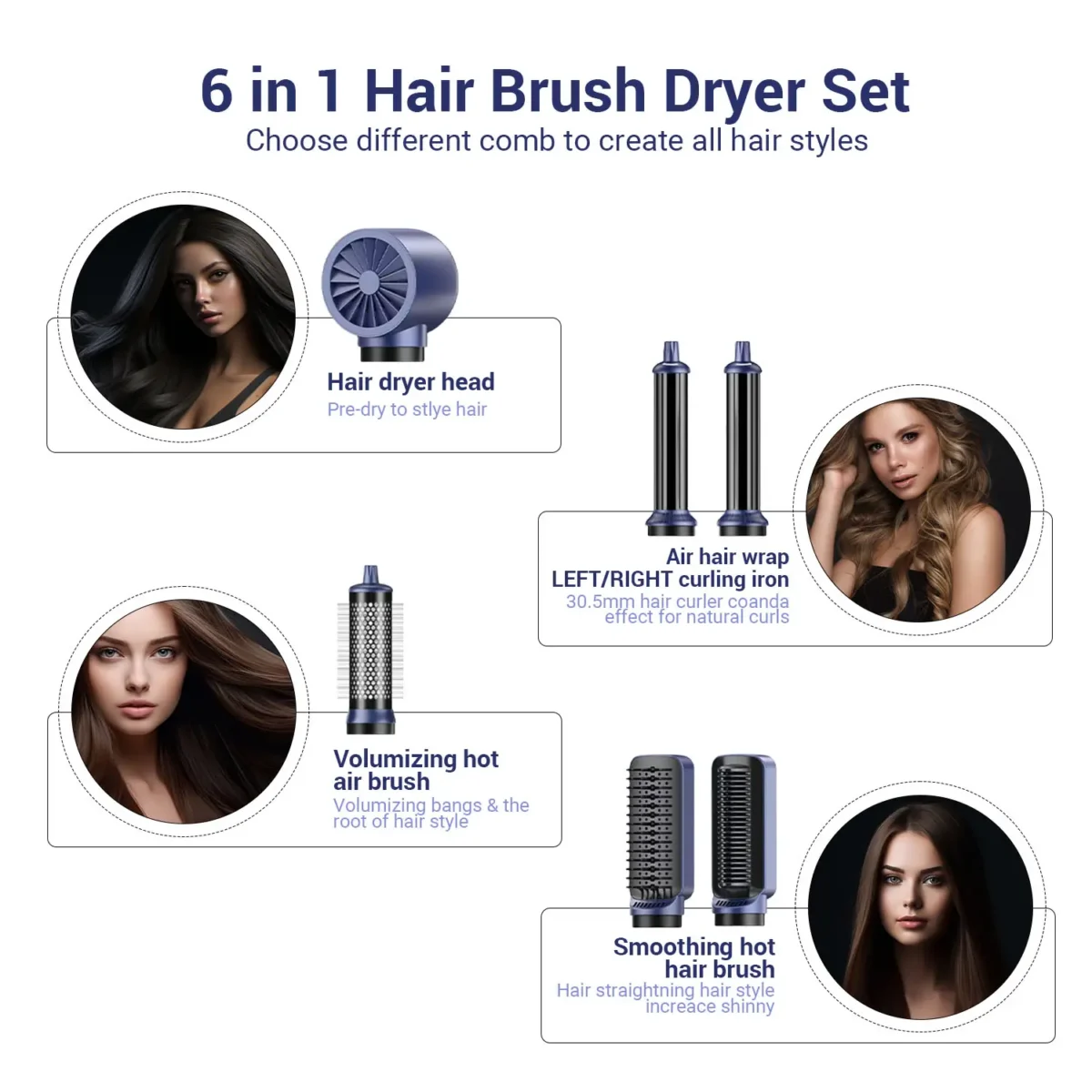 6 in 1 Hair Brush Dryer Set
Choose different comb to create all hair styles

Hair dryer head
Pre-dry to stlye hair

Air hair wrap
LEFT/RIGHT curling iron
30.5mm hair curler coanda effect for natural curls

Volumizing hot air brush
Volumizing bangs & the root of hair style

Smoothing hot hair brush
Hair straightning hair style increace shinny